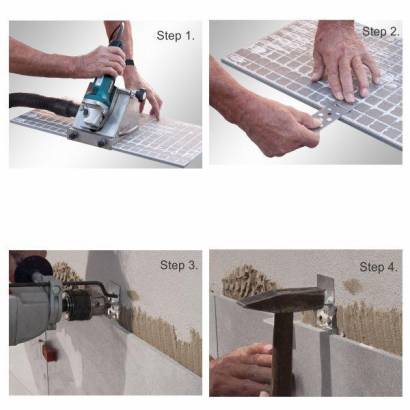 Step 1.

Step 2.

Step 3.

Step 4.